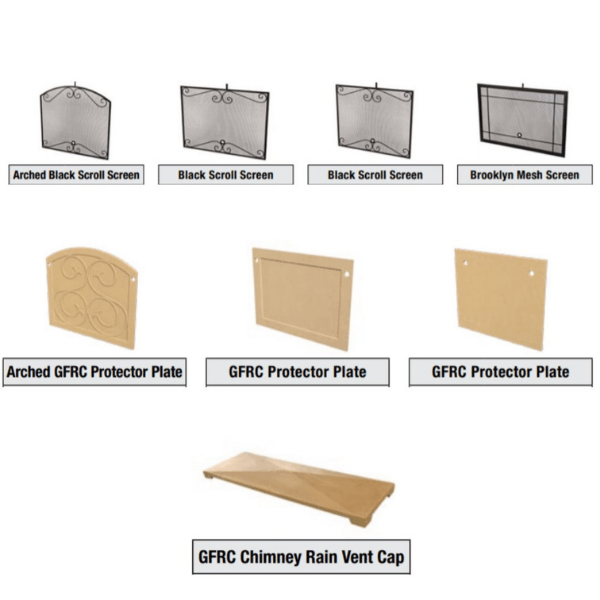 Arched Black Scroll Screen

Black Scroll Screen

Black Scroll Screen

Brooklyn Mesh Screen

Arched GFRC Protector Plate

GFRC Protector Plate

GFRC Protector Plate

GFRC Chimney Rain Vent Cap